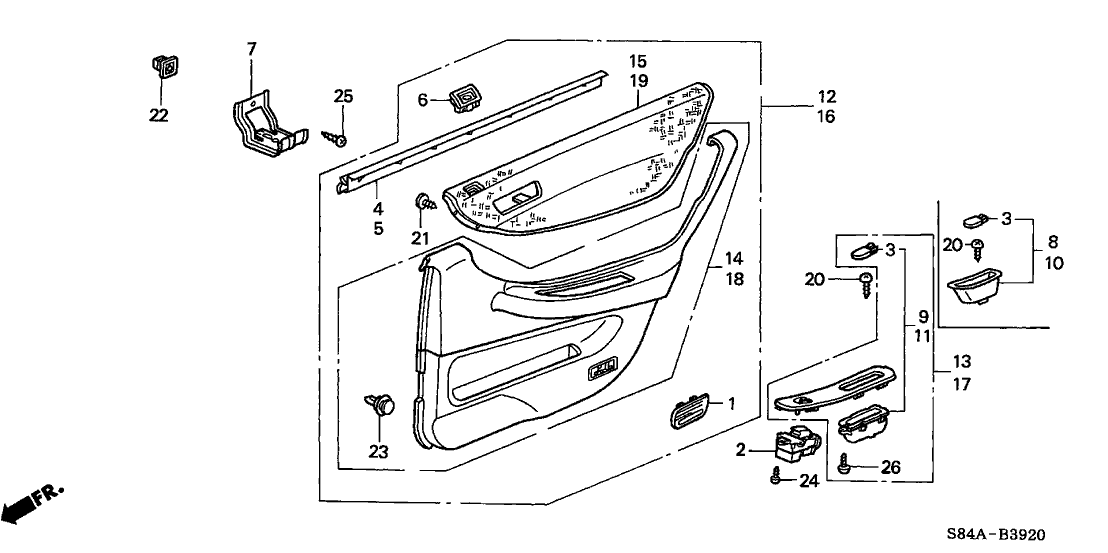 22
7
25
6
15
19
12
16
4
5
21
14
18
3
20
8
10
3
20
9
11
13
17
23
1
2
24
26
FR.
S84A-B3920