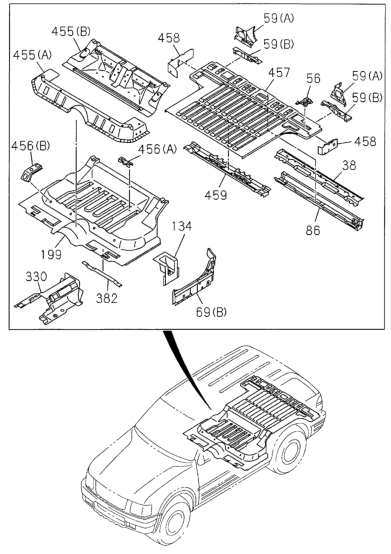 455(B)
455(A)
458
59(A)
59(B)
457
56
59(A)
59(B)
458
456(B)
456(A)
459
38
86
199
134
330
382
69(B)