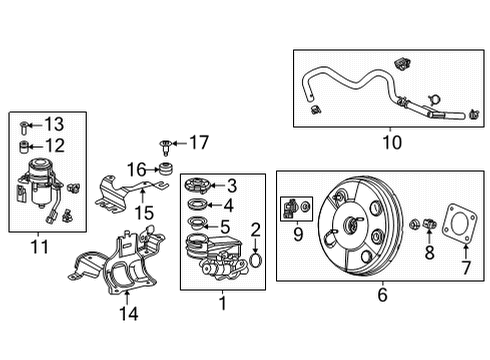 13
12
11
17
16
15
14
3
4
5
2
1
10
9
8
7
6