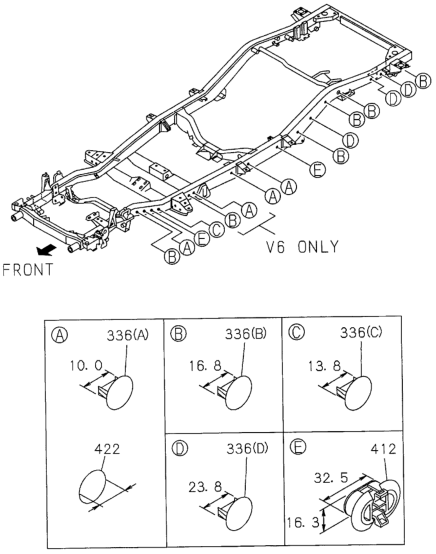 B
D
D
B
B
D
B
E
A
A
A
B
C
E
A
B
V6 ONLY
FRONT

A 336(A)
10. 0
422

B 336(B)
16. 8

C 336(C)
13. 8

D 336(D)
23. 8

E 412
32. 5
16. 3