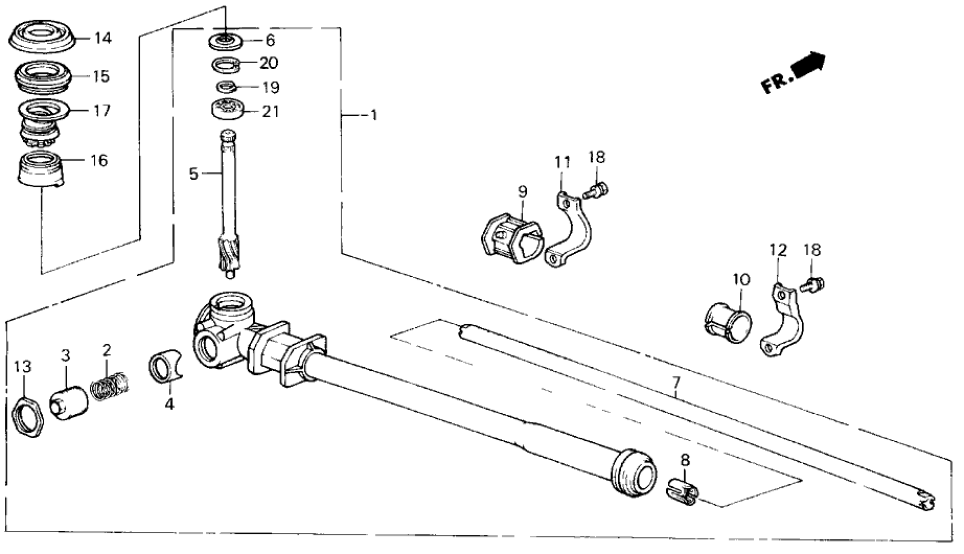 14
15
17
16
6
20
19
21
5
1
FR.
11
18
9
12
18
10
13
3
2
4
7
8