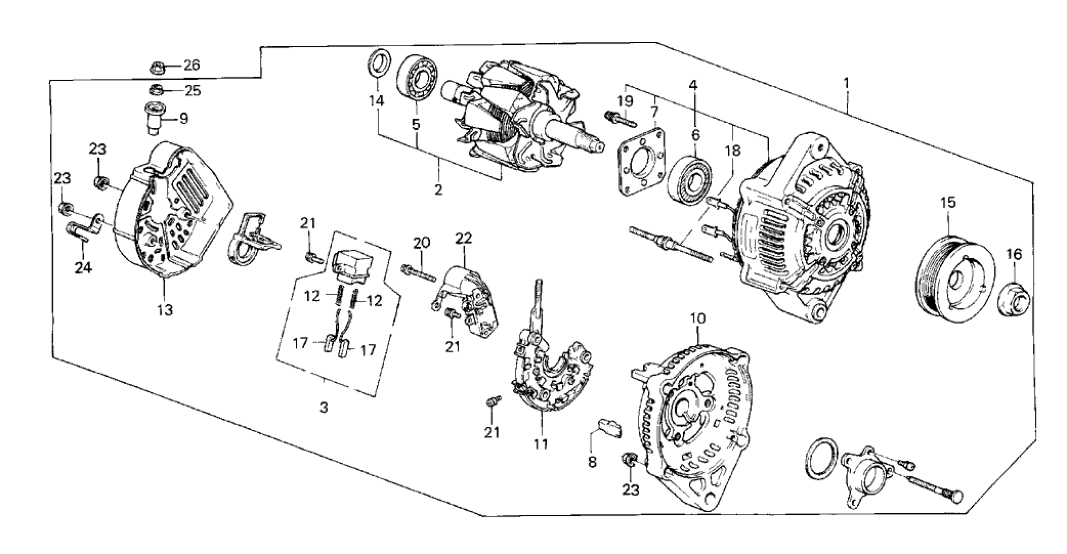 26
25
9
23
23
24
13
14
5
2
19
7
4
6
18
1
15
16
21
12
12
17
17
3
20
22
21
21
11
10
8
23