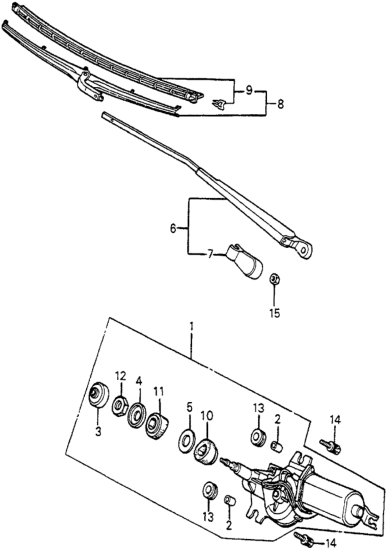 9
8
6
7
15
1
12
4
11
3
5
10
13
2
14
13
2
14