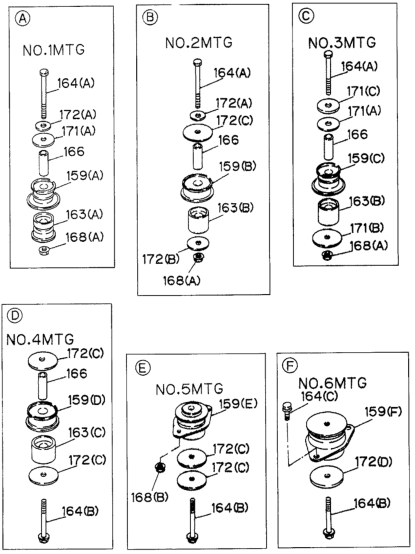 A

NO.1MTG

164(A)
172(A)
171(A)
166
159(A)
163(A)
168(A)

B

NO.2MTG

164(A)
172(A)
172(C)
166
159(B)
163(B)
172(B)
168(A)

C

NO.3MTG

164(A)
171(C)
171(A)
166
159(C)
163(B)
171(B)
168(A)

D

NO.4MTG

172(C)
166
159(D)
163(C)
172(C)
164(B)

E

NO.5MTG

159(E)
172(C)
172(C)
168(B)
164(B)

F

NO.6MTG

164(C)
159(F)
172(D)
164(B)