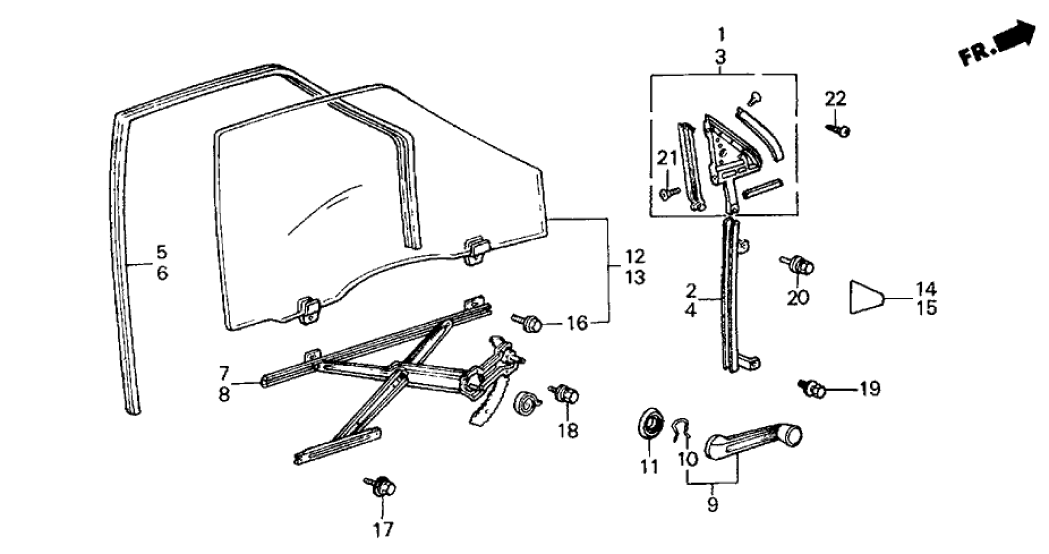 FR.

1
3

22

21

5
6

12
13

2
4

20

14
15

16

7
8

19

18

11

10

9

17