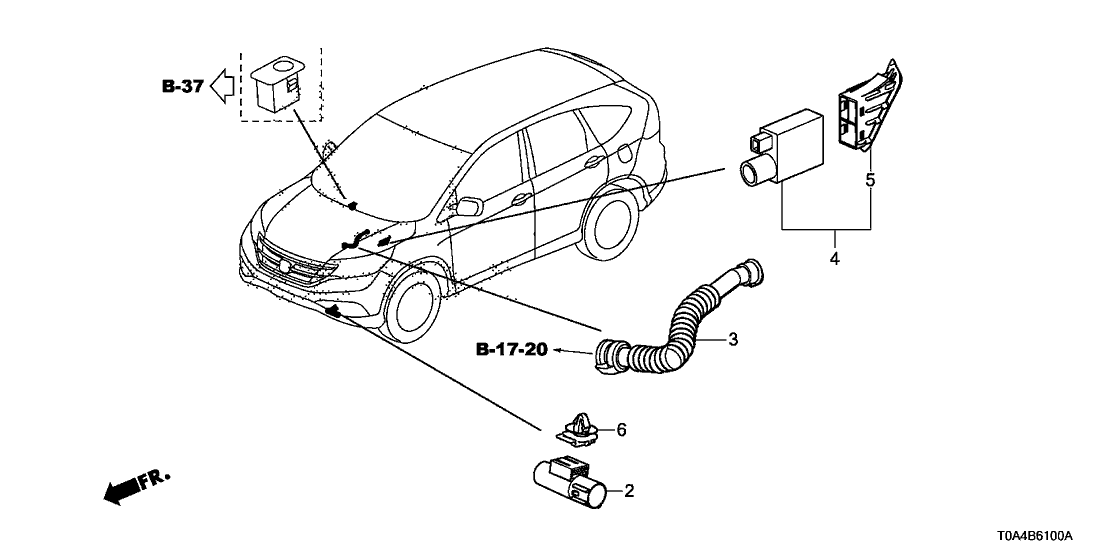 B-37

5

4

3

B-17-20

6

2

FR.

T0A4B6100A