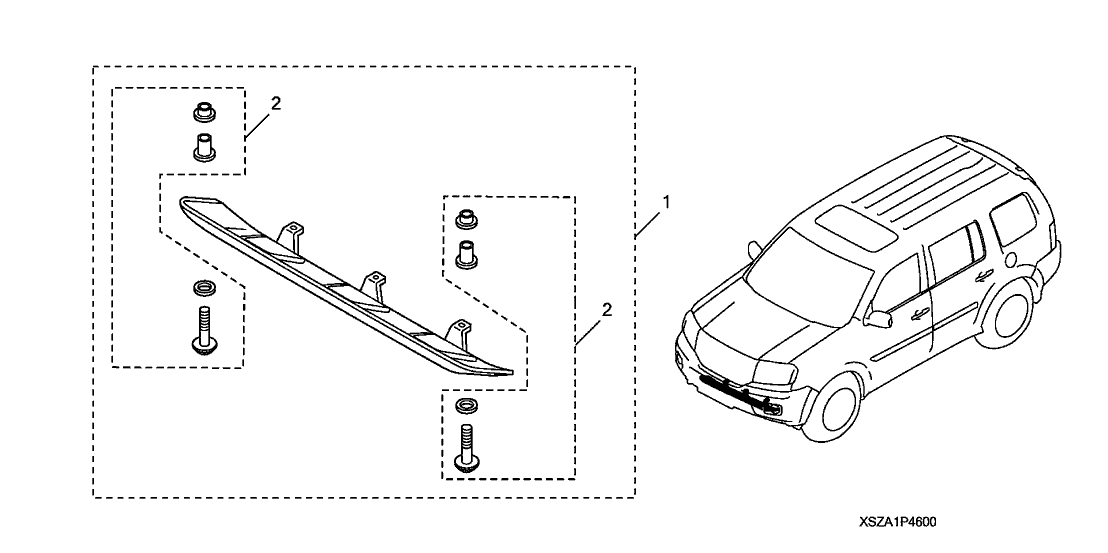 2

1

2

XSZA1P4600