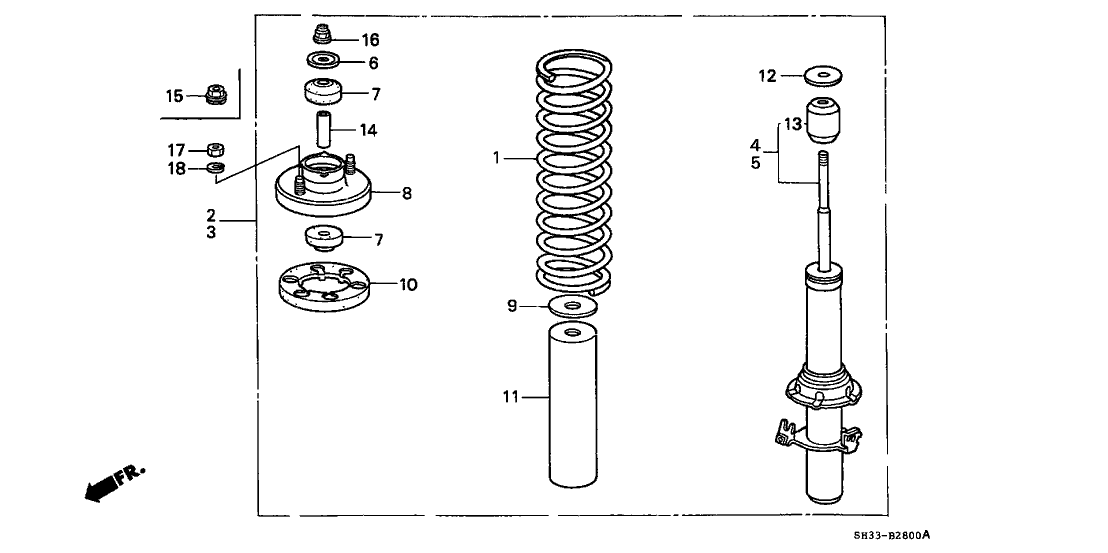 16
6
15
7
14
17
18
8
2
3
7
10
1
9
11
12
13
4
5
FR.
SH33-B2800A