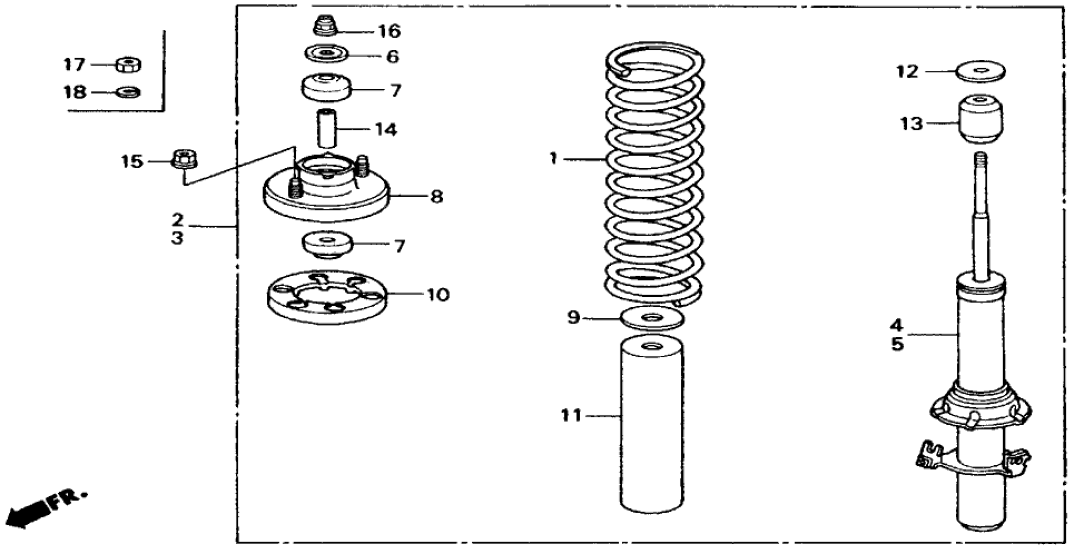 17
18
16
6
7
14
15
8
2
3
7
10
1
9
11
12
13
4
5
FR.