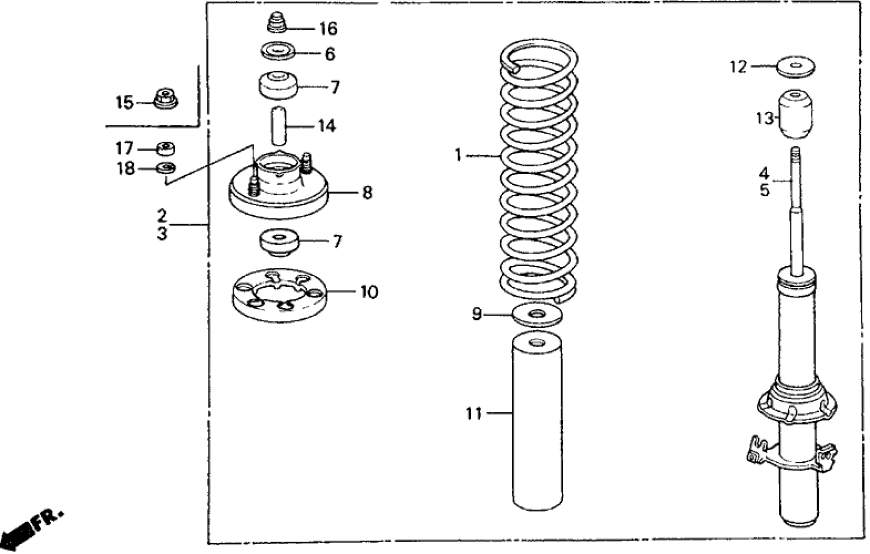 16
6
7
15
14
17
18
8
2
3
7
10
1
9
11
12
13
4
5
FR.