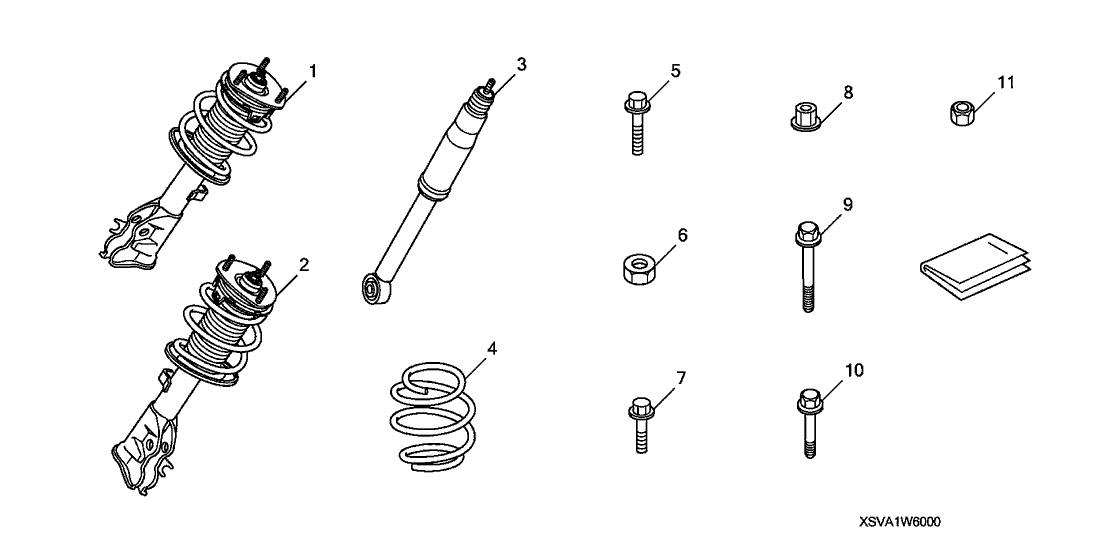 1
2
3
4
5
6
7
8
9
10
11

XSVA1W6000