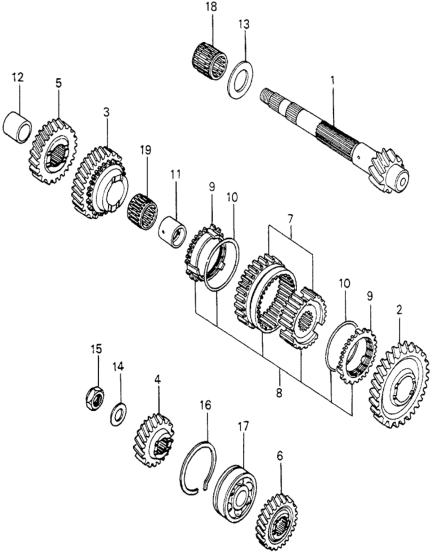 18
13
12
5
3
1
19
11
9
10
7
10
9
2
15
14
4
8
16
17
6