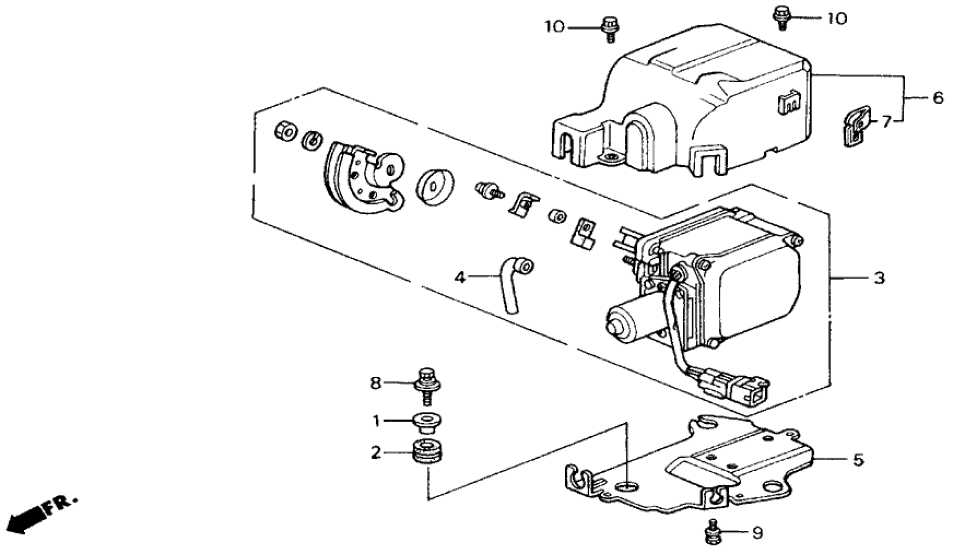 10
10
6
7
3
4
8
1
2
5
9
FR.