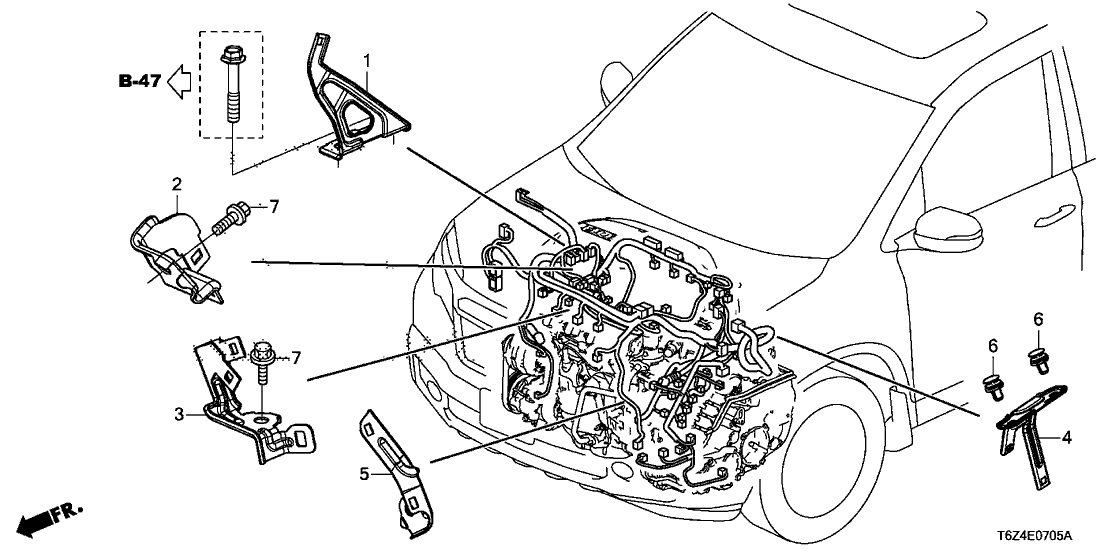 B-47
1
2
7
7
3
5
6
6
4
FR.
T6Z4E0705A