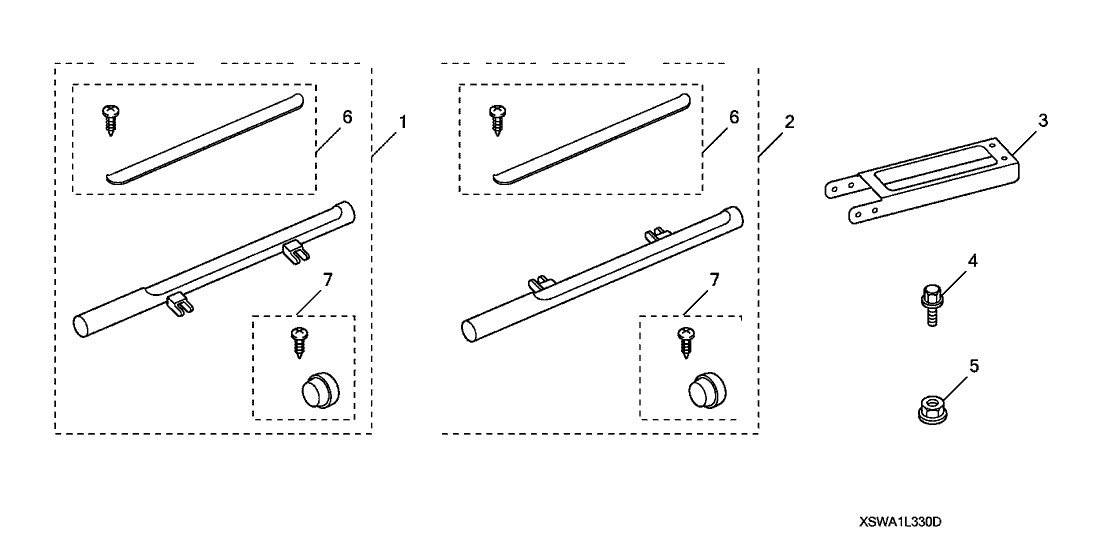 6
1
7
6
2
7
3
4
5
XSWA1L330D