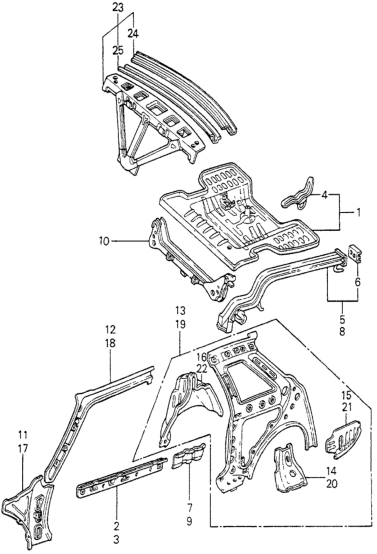 23
24
25
4
1
10
6
5
8
13
19
12
18
16
22
15
21
11
17
14
20
7
9
2
3