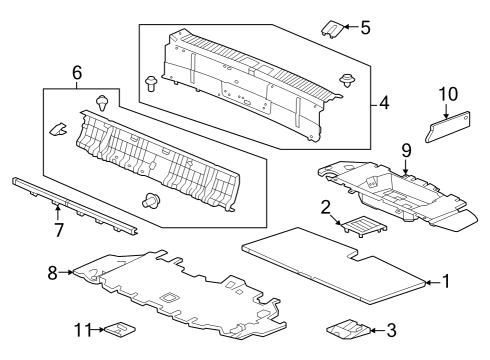 5
6
4
10
9
7
2
8
1
11
3