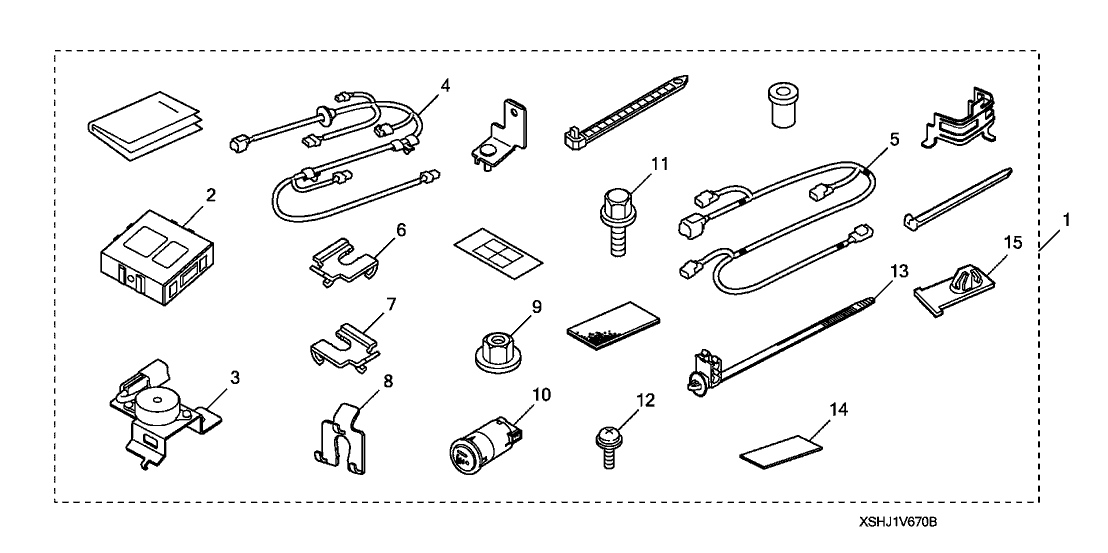 4
2
6
11
5
1
15
7
9
13
3
8
10
12
14
XSHJ1V670B