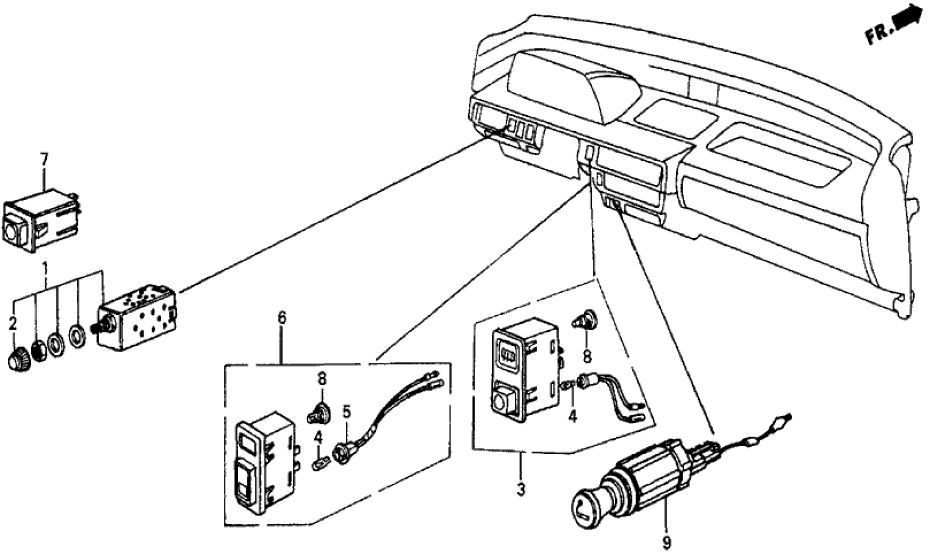 FR.

7

1

2

6

8

5

4

8

4

3

9