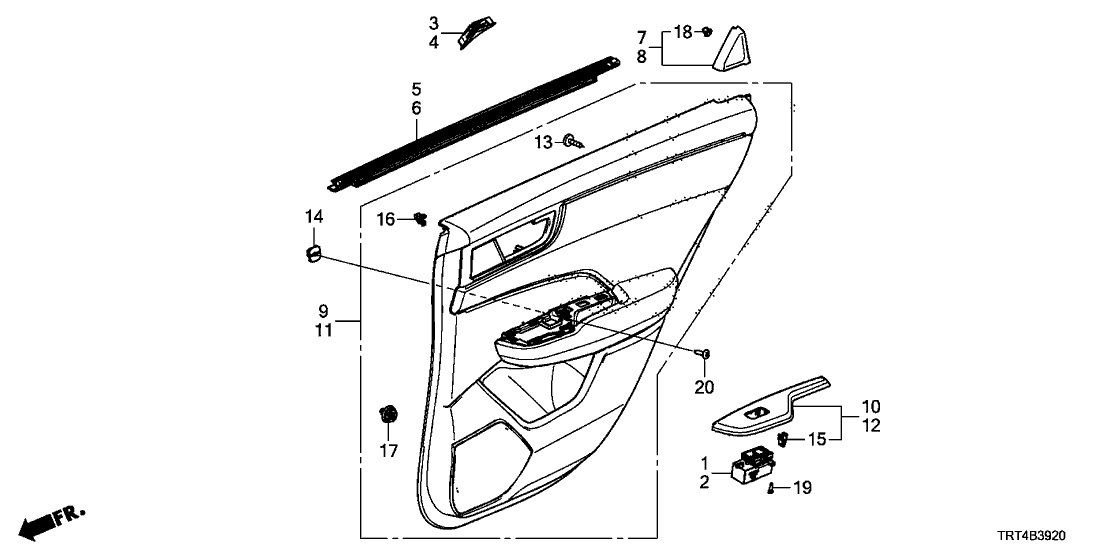 3
4
7
8
18
5
6
13
14
16
9
11
20
10
12
15
17
1
2
19
FR.
TRT4B3920