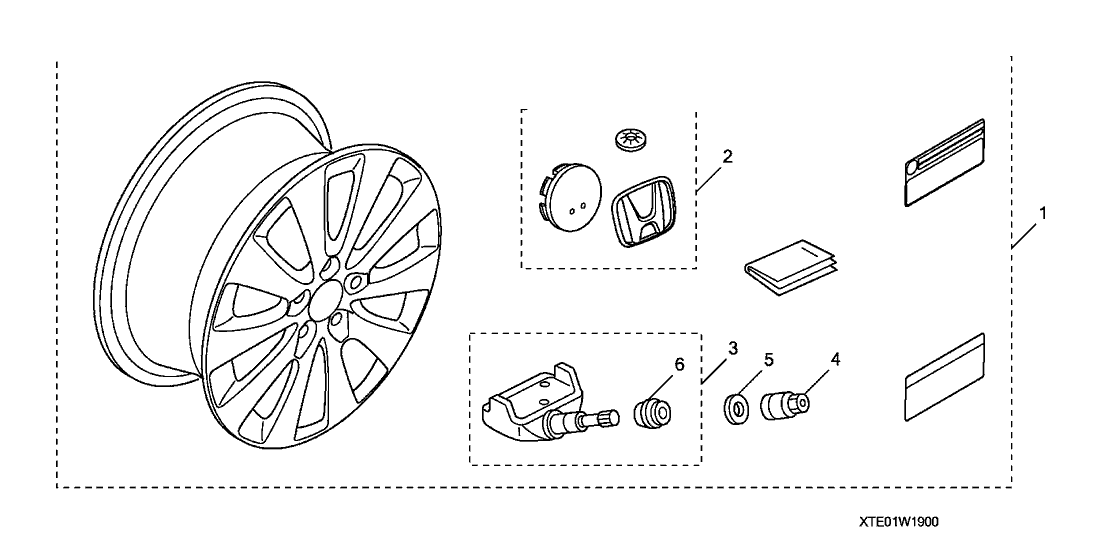 2
1
3
6
5
4
XTE01W1900