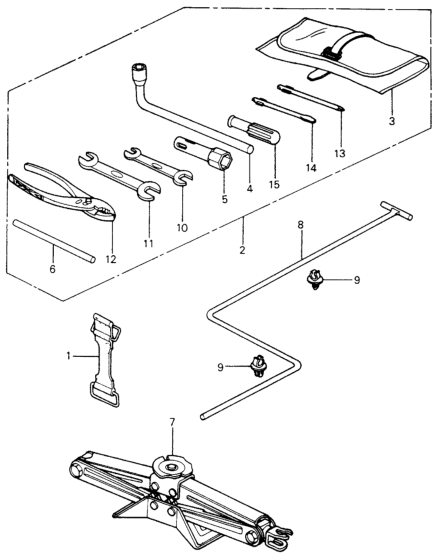 3
13
14
15
4
5
10
11
12
6
2
8
9
1
9
7