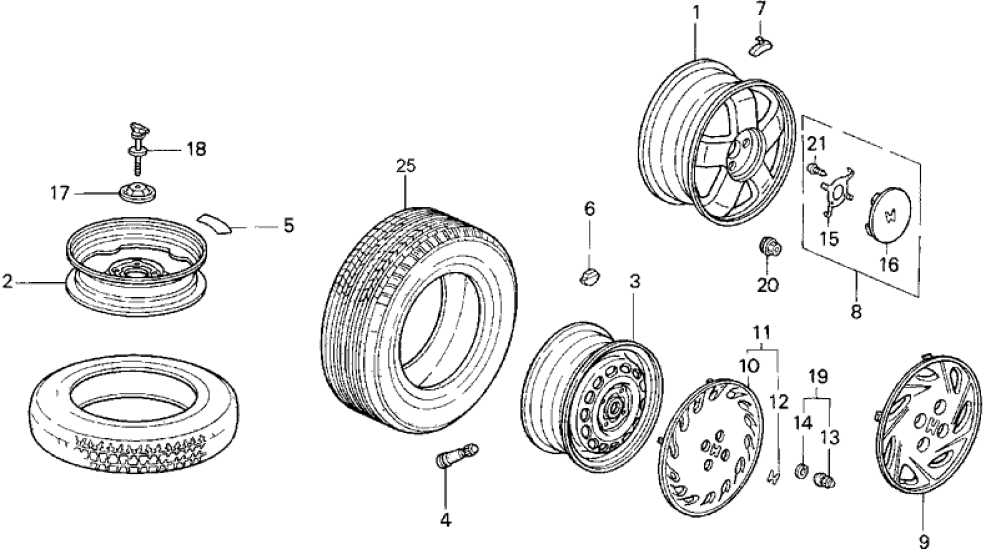 1
7
18
17
5
2
25
6
21
15
16
20
8
3
11
10
12
19
14
13
4
9