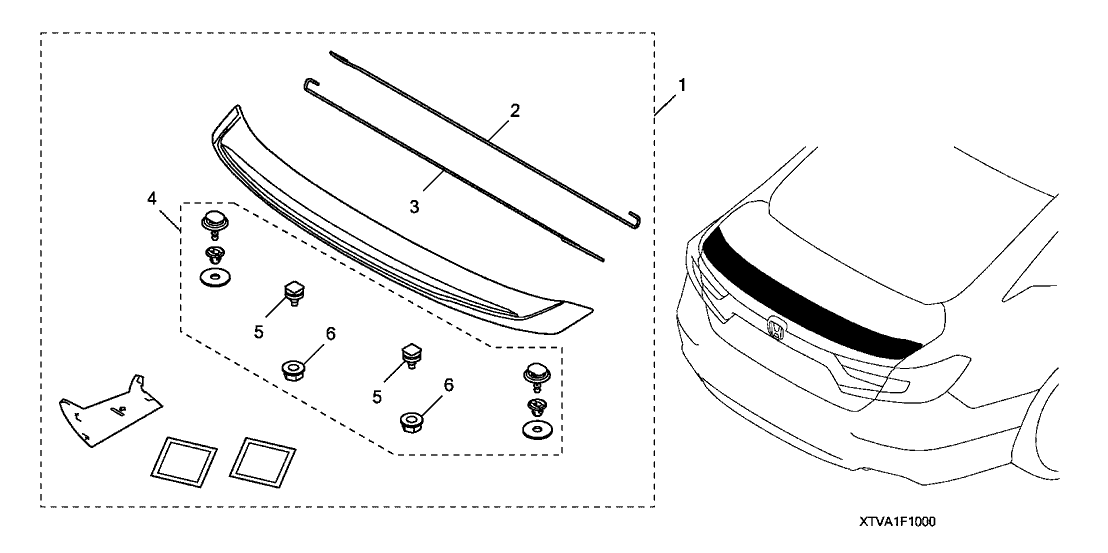 1
2
3
4
5
6
5
6
XTVA1F1000