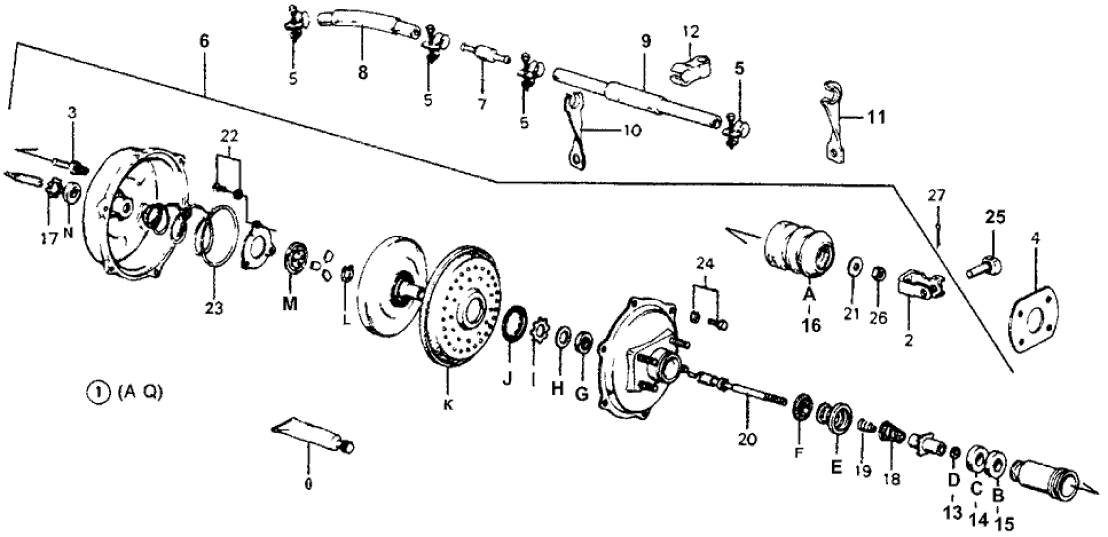 6
5
8
5
7
5
9
12
5
10
11
3
22
17
N
23
M
L
K
J
I
H
G
24
A
16
21
26
2
27
25
4
① (A Q)
0
20
F
E
19
18
D
13
C
14
B
15