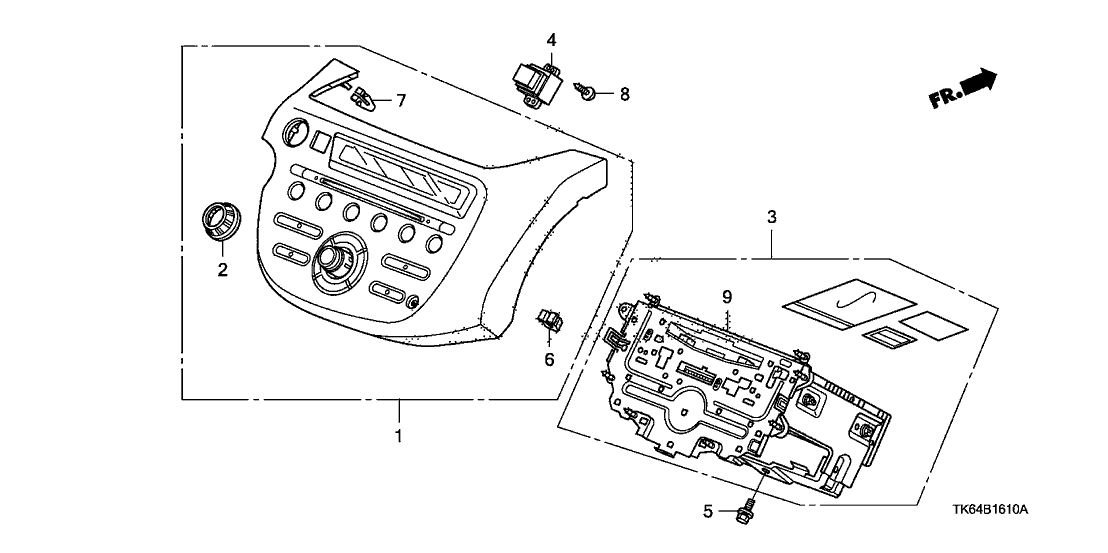 4
7
8
FR.
2
3
9
6
1
5
TK64B1610A