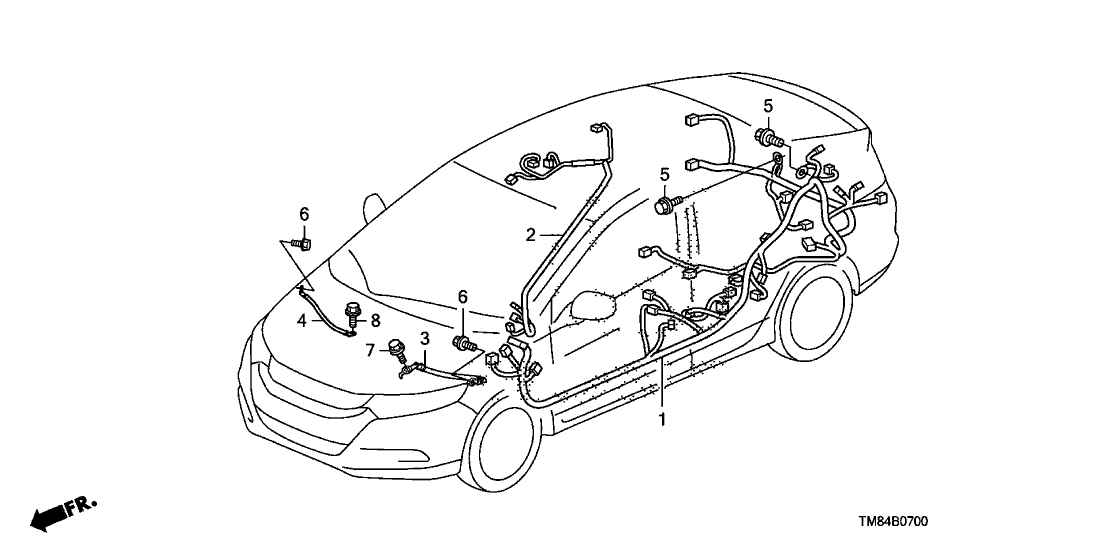 5
5
6
2
6
4
8
7
3
1
FR.
TM84B0700