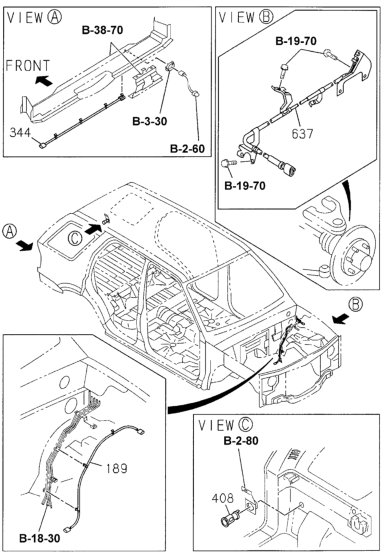 VIEW Ⓐ
B-38-70
FRONT
344
B-3-30
B-2-60

VIEW Ⓑ
B-19-70
637
B-19-70

Ⓐ
Ⓒ
Ⓑ

189
B-18-30

VIEW Ⓒ
B-2-80
408