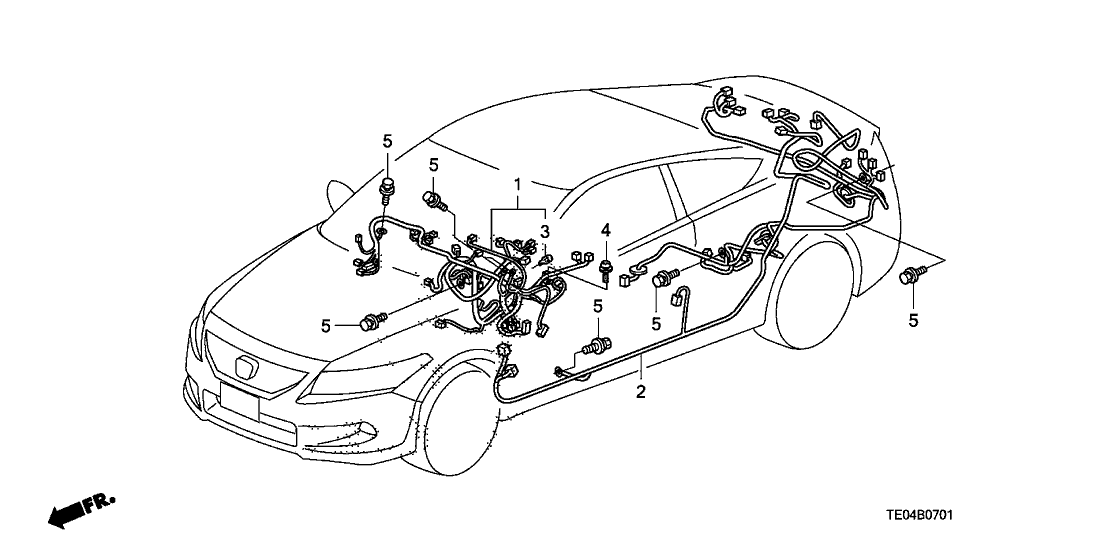 5
5
1
3
4
5
5
5
5
2
FR.
TE04B0701