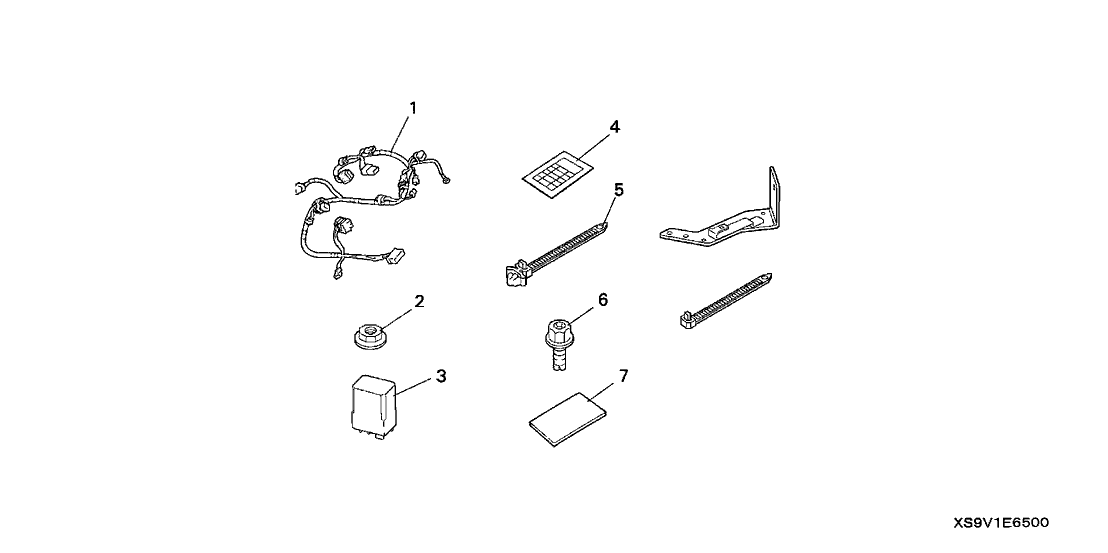 1
4
5
2
6
3
7
XS9V1E6500